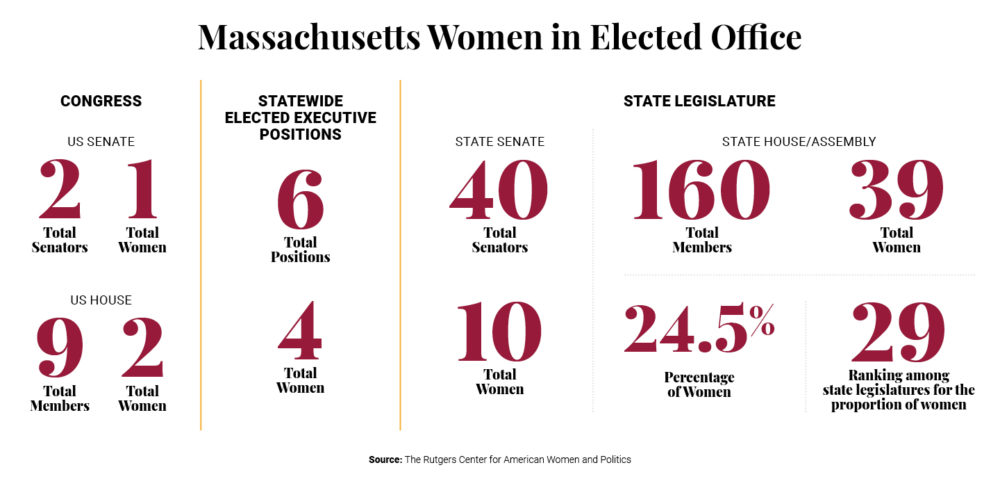 Massachusetts Women in Elected Office

CONGRESS

US SENATE

2
Total Senators

1
Total Women

US HOUSE

9
Total Members

2
Total Women

STATEWIDE ELECTED EXECUTIVE POSITIONS

6
Total Positions

4
Total Women

STATE LEGISLATURE

STATE SENATE

40
Total Senators

10
Total Women

STATE HOUSE/ASSEMBLY

160
Total Members

39
Total Women

24.5%
Percentage of Women

29
Ranking among state legislatures for the proportion of women

Source: The Rutgers Center for American Women and Politics